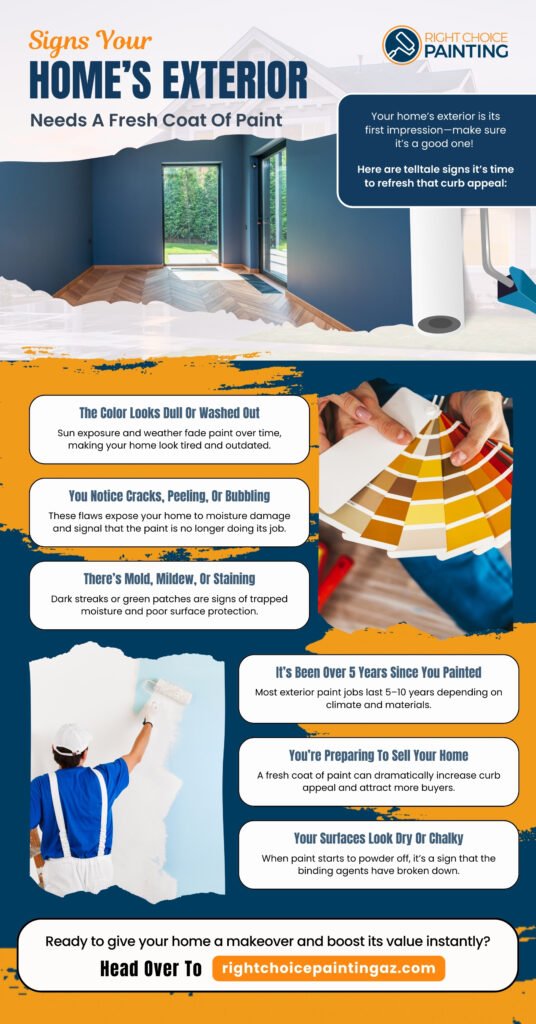 Signs Your
HOME'S EXTERIOR
Needs A Fresh Coat Of Paint

RIGHT CHOICE PAINTING

Your home's exterior is its first impression—make sure it's a good one!

Here are telltale signs it's time to refresh that curb appeal:

The Color Looks Dull Or Washed Out
Sun exposure and weather fade paint over time, making your home look tired and outdated.

You Notice Cracks, Peeling, Or Bubbling
These flaws expose your home to moisture damage and signal that the paint is no longer doing its job.

There's Mold, Mildew, Or Staining
Dark streaks or green patches are signs of trapped moisture and poor surface protection.

It's Been Over 5 Years Since You Painted
Most exterior paint jobs last 5–10 years depending on climate and materials.

You're Preparing To Sell Your Home
A fresh coat of paint can dramatically increase curb appeal and attract more buyers.

Your Surfaces Look Dry Or Chalky
When paint starts to powder off, it's a sign that the binding agents have broken down.

Ready to give your home a makeover and boost its value instantly?
Head Over To rightchoicepaintingaz.com